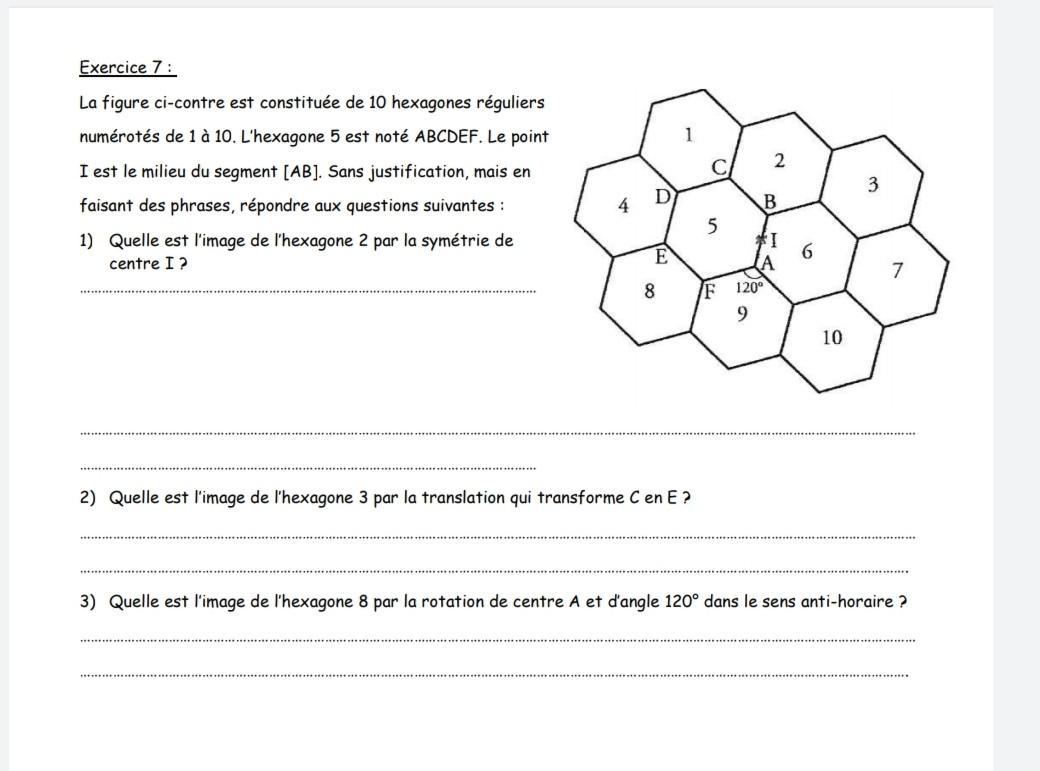 Exercice 7 :

La figure ci-contre est constituée de 10 hexagones réguliers numérotés de 1 à 10. L'hexagone 5 est noté ABCDEF. Le point I est le milieu du segment [AB]. Sans justification, mais en faisant des phrases, répondre aux questions suivantes :

1) Quelle est l'image de l'hexagone 2 par la symétrie de centre I ?

1
2
3
4
5
6
7
8
9
10
C
D
B
I
E
A
F
$120°$

2) Quelle est l'image de l'hexagone 3 par la translation qui transforme C en E ?

3) Quelle est l'image de l'hexagone 8 par la rotation de centre A et d'angle $120°$ dans le sens anti-horaire ?