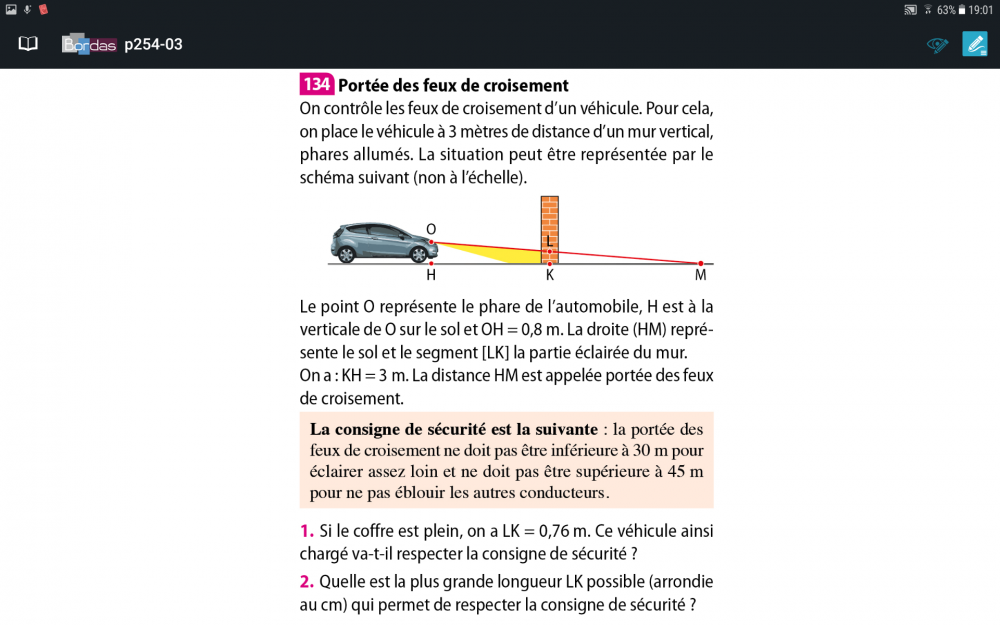 63% 19:01

Bordas p254-03

134 Portée des feux de croisement
On contrôle les feux de croisement d'un véhicule. Pour cela, on place le véhicule à 3 mètres de distance d'un mur vertical, phares allumés. La situation peut être représentée par le schéma suivant (non à l'échelle).

O
L
H
K
M

Le point O représente le phare de l'automobile, H est à la verticale de O sur le sol et OH = 0,8 m. La droite (HM) représente le sol et le segment [LK] la partie éclairée du mur.
On a : KH = 3 m. La distance HM est appelée portée des feux de croisement.

La consigne de sécurité est la suivante : la portée des feux de croisement ne doit pas être inférieure à 30 m pour éclairer assez loin et ne doit pas être supérieure à 45 m pour ne pas éblouir les autres conducteurs.

1. Si le coffre est plein, on a LK = 0,76 m. Ce véhicule ainsi chargé va-t-il respecter la consigne de sécurité ?

2. Quelle est la plus grande longueur LK possible (arrondie au cm) qui permet de respecter la consigne de sécurité ?